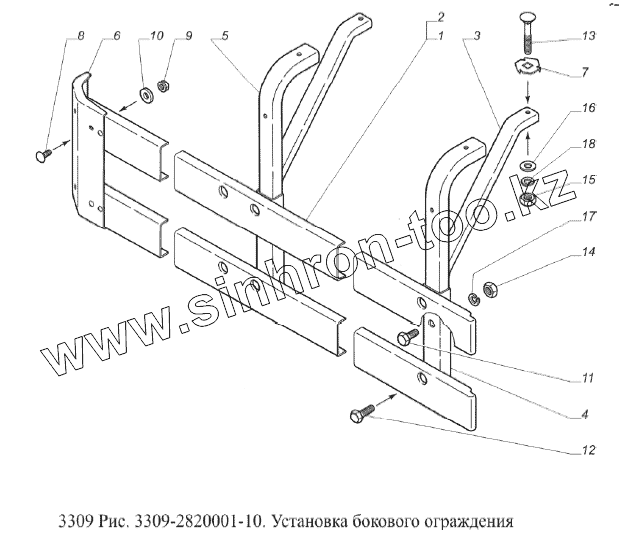 8
6
10
9
5
2
1
3
13
7
16
18
15
17
14
11
4
12

www.sinhron-too.kz

3309 Рис. 3309-2820001-10. Установка бокового ограждения